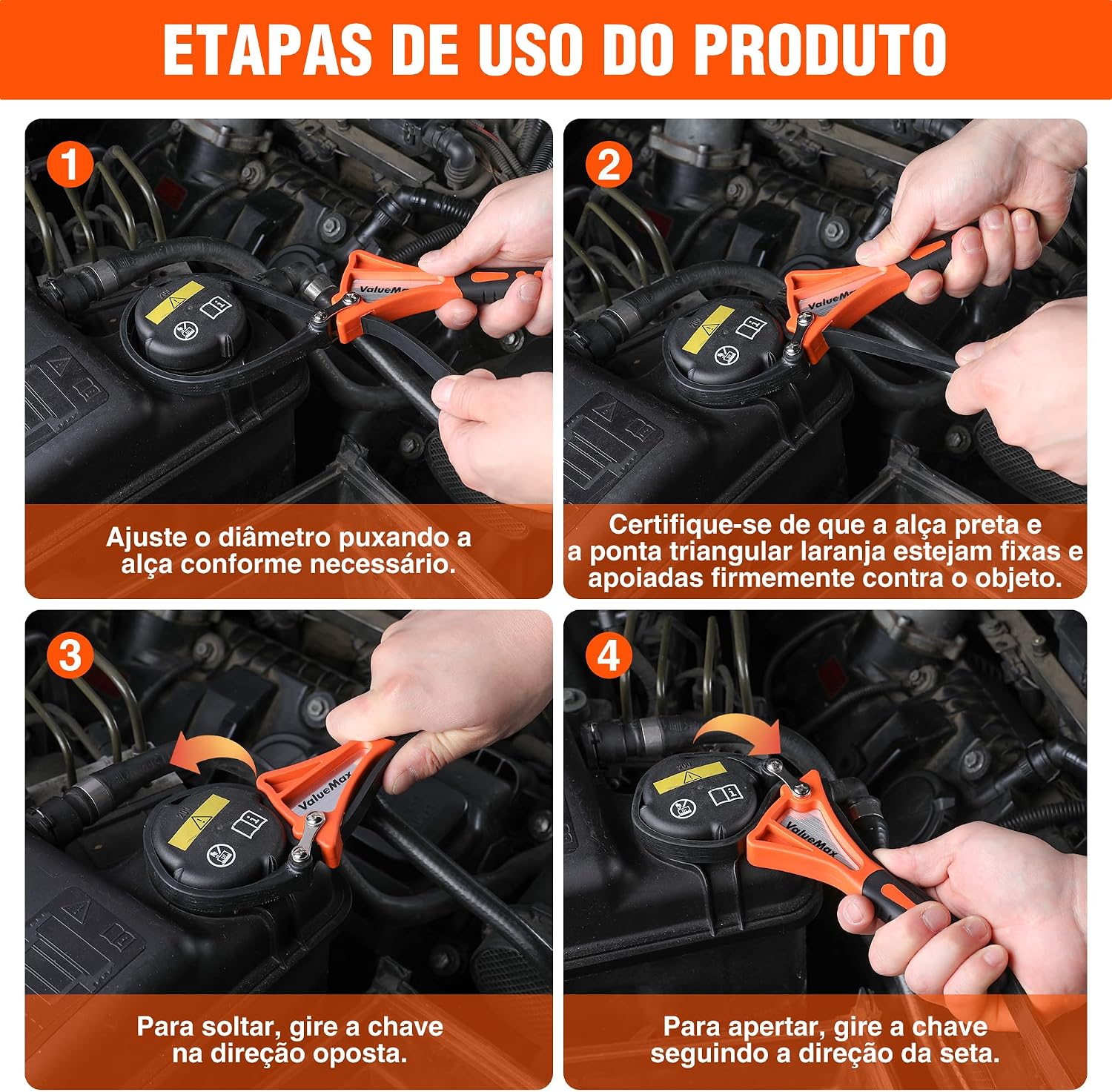 ETAPAS DE USO DO PRODUTO

1

ValueMax

Ajuste o diâmetro puxando a alça conforme necessário.

2

ValueMax

Certifique-se de que a alça preta e a ponta triangular laranja estejam fixas e apoiadas firmemente contra o objeto.

3

ValueMax

Para soltar, gire a chave na direção oposta.

4

ValueMax

Para apertar, gire a chave seguindo a direção da seta.