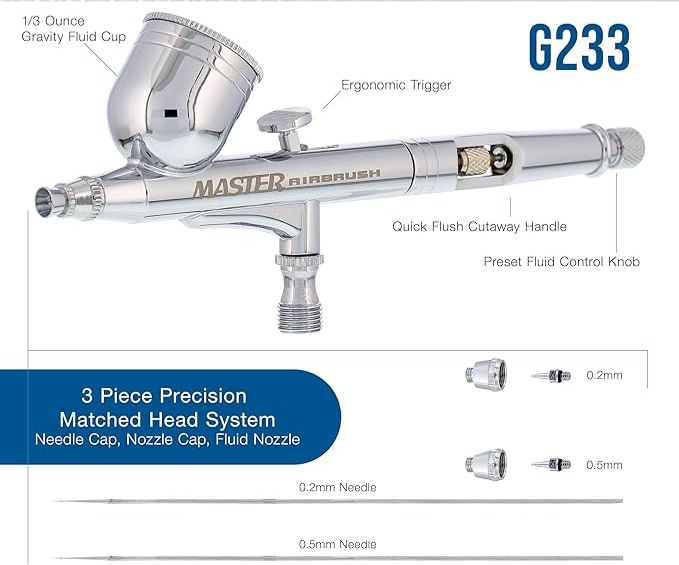 1/3 Ounce
Gravity Fluid Cup

G233

Ergonomic Trigger

MASTER AIRBRUSH

Quick Flush Cutaway Handle

Preset Fluid Control Knob

3 Piece Precision
Matched Head System
Needle Cap, Nozzle Cap, Fluid Nozzle

0.2mm

0.5mm

0.2mm Needle

0.5mm Needle