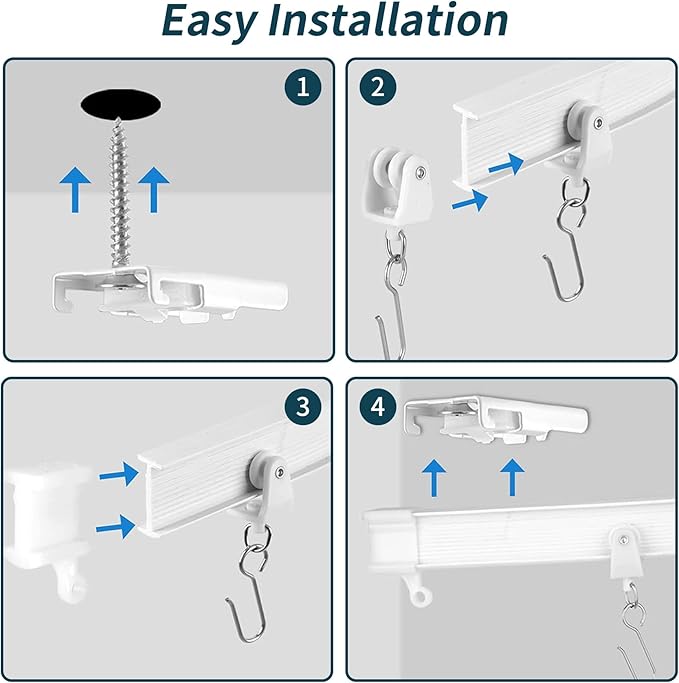 Easy Installation

1

2

3

4