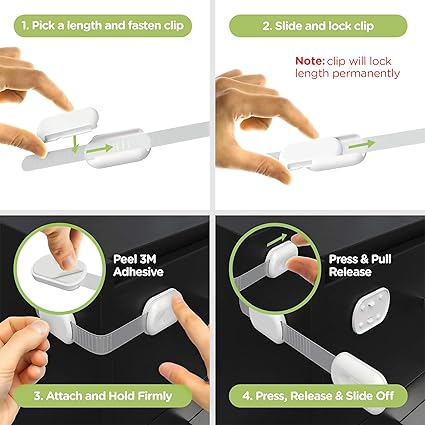 1. Pick a length and fasten clip

2. Slide and lock clip

Note: clip will lock length permanently

Peel 3M Adhesive

3. Attach and Hold Firmly

Press & Pull Release

4. Press, Release & Slide Off