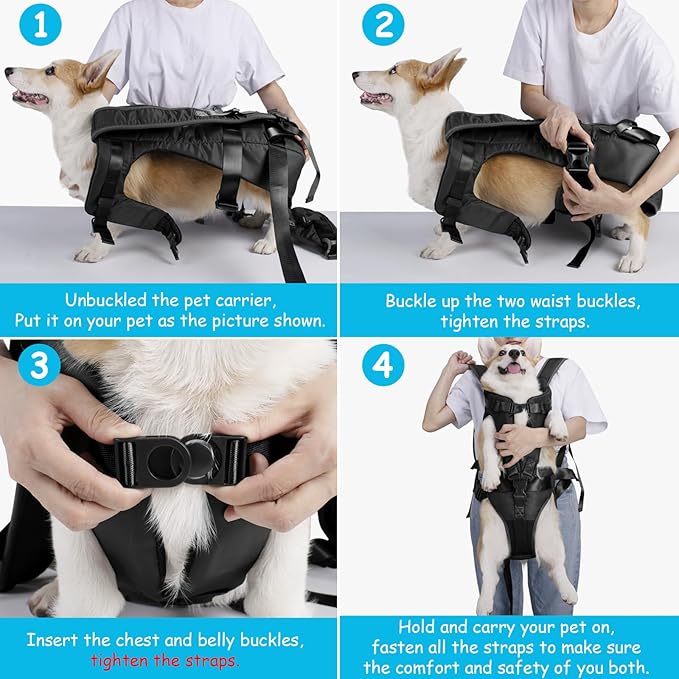 1

Unbuckled the pet carrier, Put it on your pet as the picture shown.

2

Buckle up the two waist buckles, tighten the straps.

3

Insert the chest and belly buckles, tighten the straps.

4

Hold and carry your pet on, fasten all the straps to make sure the comfort and safety of you both.