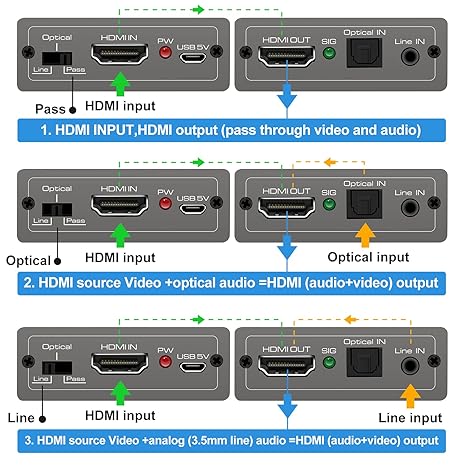 Optical
Line Pass
HDMI IN
PW
USB 5V
HDMI OUT
SIG
Optical IN
Line IN
Pass
HDMI input
1. HDMI INPUT,HDMI output (pass through video and audio)

Optical
Line Pass
HDMI IN
PW
USB 5V
HDMI OUT
SIG
Optical IN
Line IN
Optical
HDMI input
Optical input
2. HDMI source Video +optical audio =HDMI (audio+video) output

Optical
Line Pass
HDMI IN
PW
USB 5V
HDMI OUT
SIG
Optical IN
Line IN
Line
HDMI input
Line input
3. HDMI source Video +analog (3.5mm line) audio =HDMI (audio+video) output