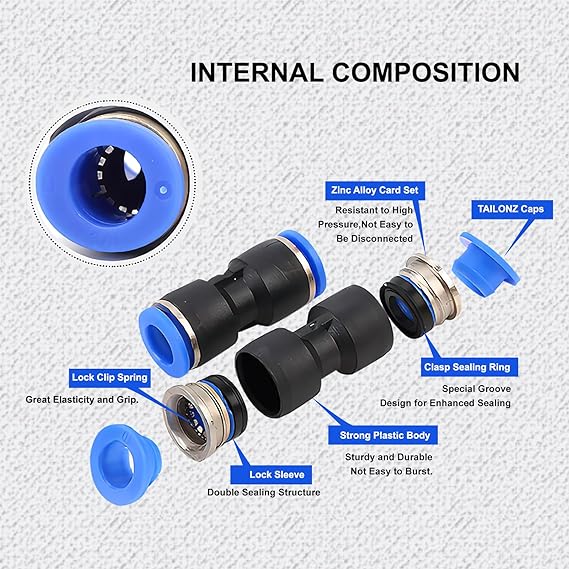 INTERNAL COMPOSITION

Zinc Alloy Card Set
Resistant to High Pressure,Not Easy to Be Disconnected

TAILONZ Caps

Clasp Sealing Ring
Special Groove Design for Enhanced Sealing

Lock Clip Spring
Great Elasticity and Grip.

Strong Plastic Body
Sturdy and Durable Not Easy to Burst.

Lock Sleeve
Double Sealing Structure