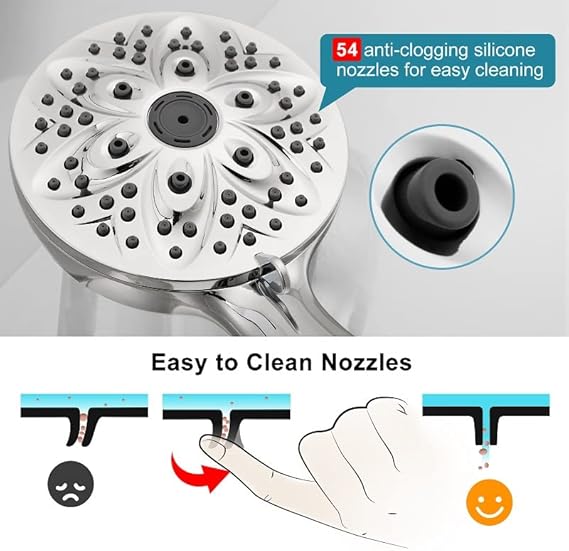 54 anti-clogging silicone nozzles for easy cleaning

Easy to Clean Nozzles