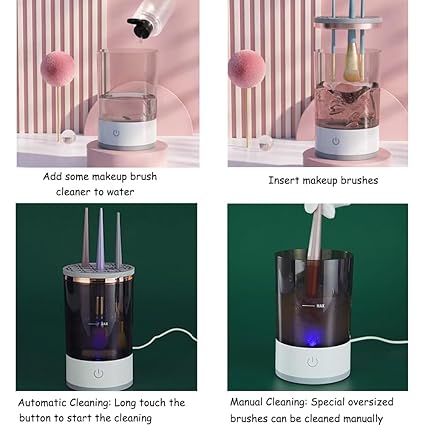 Add some makeup brush cleaner to water

Insert makeup brushes

MAX

MAX

Automatic Cleaning: Long touch the button to start the cleaning

Manual Cleaning: Special oversized brushes can be cleaned manually