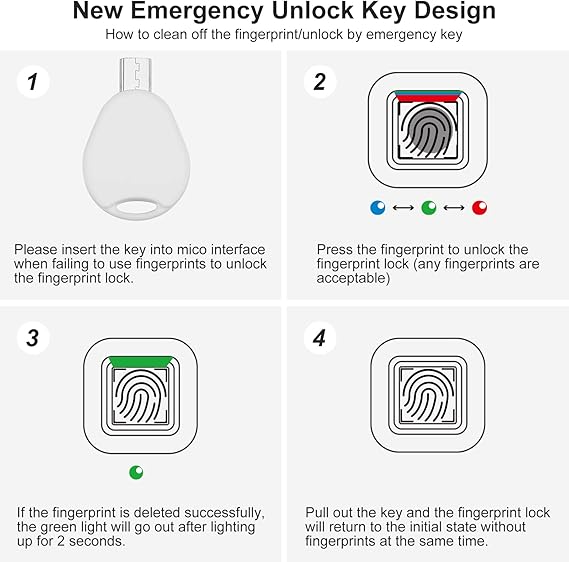 New Emergency Unlock Key Design

How to clean off the fingerprint/unlock by emergency key

1

Please insert the key into mico interface when failing to use fingerprints to unlock the fingerprint lock.

2

Press the fingerprint to unlock the fingerprint lock (any fingerprints are acceptable)

3

If the fingerprint is deleted successfully, the green light will go out after lighting up for 2 seconds.

4

Pull out the key and the fingerprint lock will return to the initial state without fingerprints at the same time.