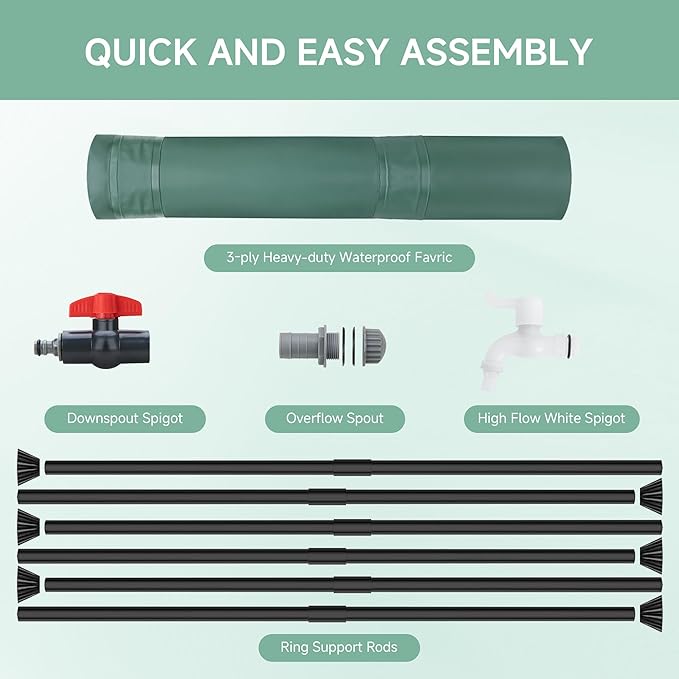 QUICK AND EASY ASSEMBLY

3-ply Heavy-duty Waterproof Favric

Downspout Spigot

Overflow Spout

High Flow White Spigot

Ring Support Rods