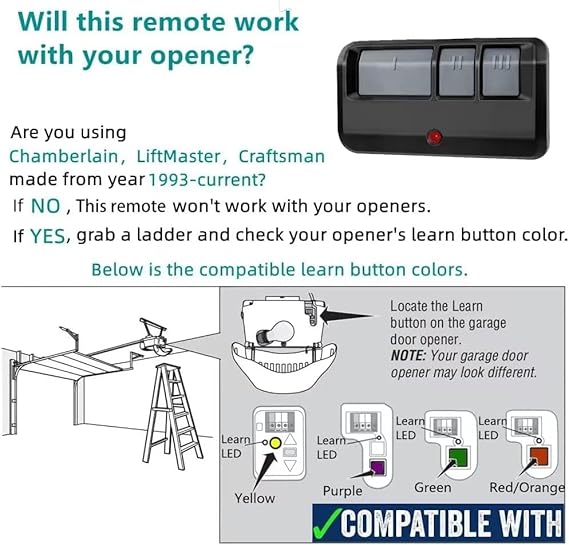 Will this remote work with your opener?

I II III

Are you using
Chamberlain, LiftMaster, Craftsman
made from year 1993-current?
If NO , This remote won't work with your openers.
If YES, grab a ladder and check your opener's learn button color.

Below is the compatible learn button colors.

Locate the Learn button on the garage door opener.
NOTE: Your garage door opener may look different.

Learn LED
Yellow

Learn LED
Purple

Learn LED
Green

Learn LED
Red/Orange

✓COMPATIBLE WITH