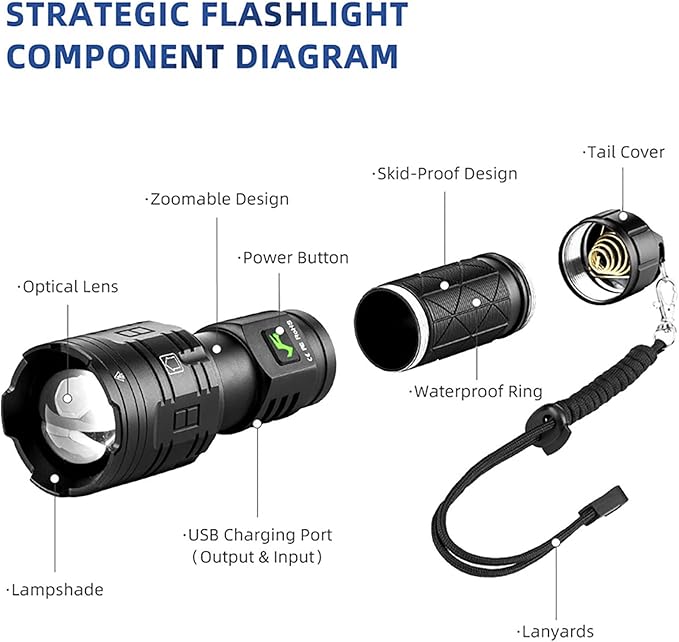 STRATEGIC FLASHLIGHT COMPONENT DIAGRAM

·Tail Cover

·Skid-Proof Design

·Zoomable Design

·Power Button

·Optical Lens

CE FC RoHS

·Waterproof Ring

·USB Charging Port (Output & Input)

·Lampshade

·Lanyards