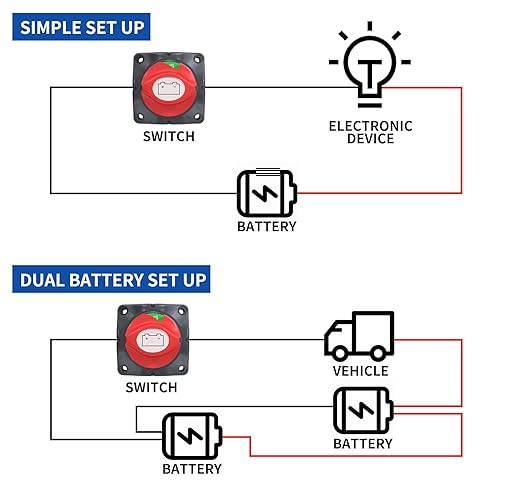 SIMPLE SET UP

SWITCH

ELECTRONIC DEVICE

BATTERY

DUAL BATTERY SET UP

SWITCH

VEHICLE

BATTERY

BATTERY