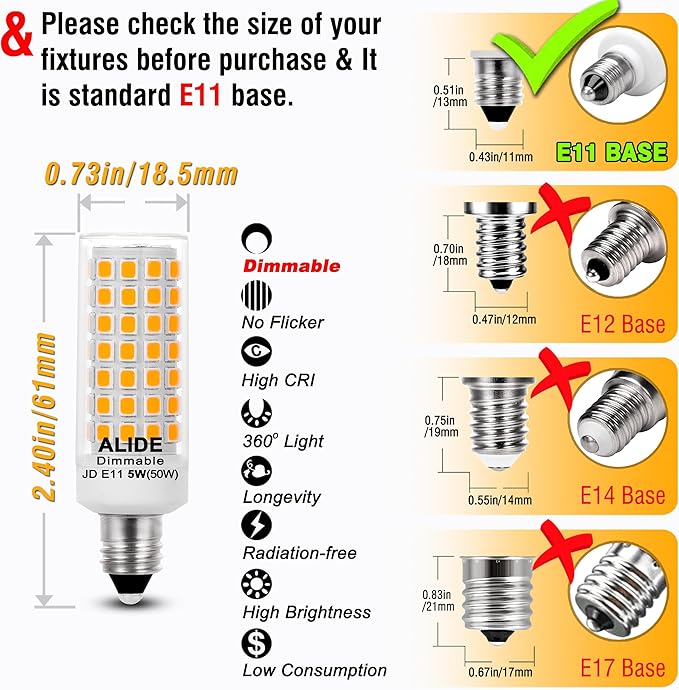 & Please check the size of your fixtures before purchase & It is standard E11 base.

0.73in/18.5mm

2.40in/61mm

ALIDE
Dimmable
JD E11 5W(50W)

Dimmable
No Flicker
High CRI
360° Light
Longevity
Radiation-free
High Brightness
Low Consumption

0.51in /13mm
0.43in/11mm
E11 BASE

0.70in /18mm
0.47in/12mm
E12 Base

0.75in /19mm
0.55in/14mm
E14 Base

0.83in /21mm
0.67in/17mm
E17 Base