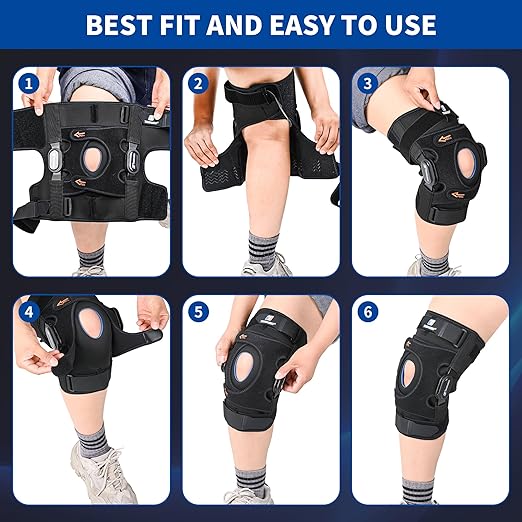 BEST FIT AND EASY TO USE

1

2

3

4

5

6