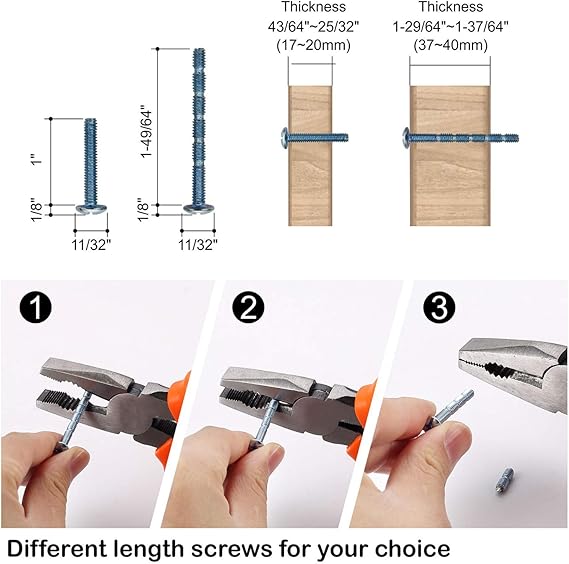 1"

1/8"

11/32"

1-49/64"

1/8"

11/32"

Thickness
43/64"~25/32"
(17~20mm)

Thickness
1-29/64"~1-37/64"
(37~40mm)

1

2

3

Different length screws for your choice