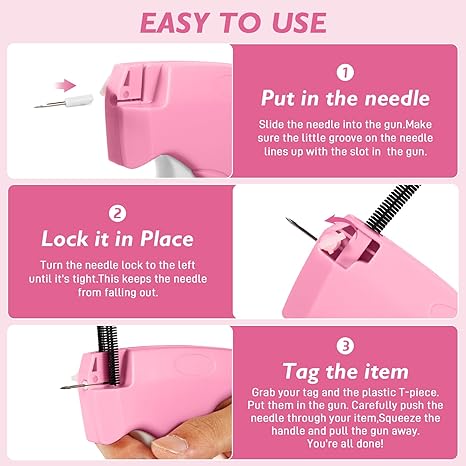 EASY TO USE

1
Put in the needle
Slide the needle into the gun.Make sure the little groove on the needle lines up with the slot in  the gun.

2
Lock it in Place
Turn the needle lock to the left until it's tight.This keeps the needle from falling out.

3
Tag the item
Grab your tag and the plastic T-piece. Put them in the gun. Carefully push the needle through your item,Squeeze the handle and pull the gun away. You're all done!