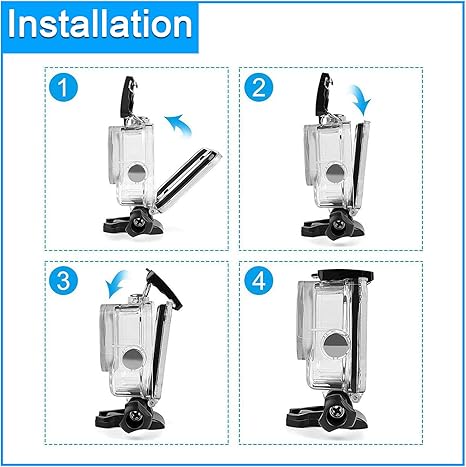 Installation

1

2

3

4