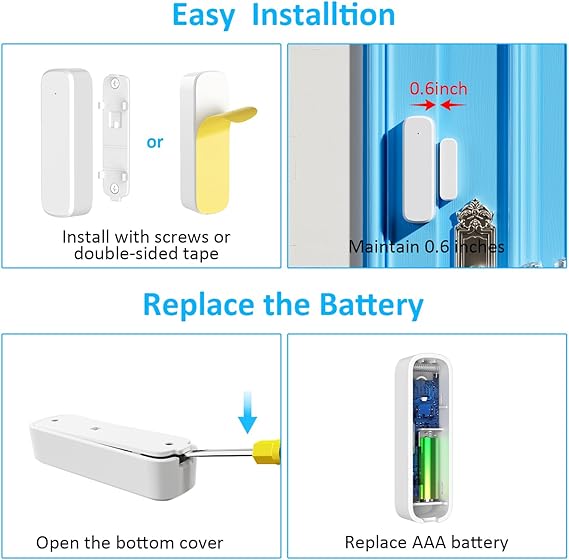 Easy Installtion

or

Install with screws or double-sided tape

0.6inch

Maintain 0.6 inches

Replace the Battery

Open the bottom cover

Replace AAA battery