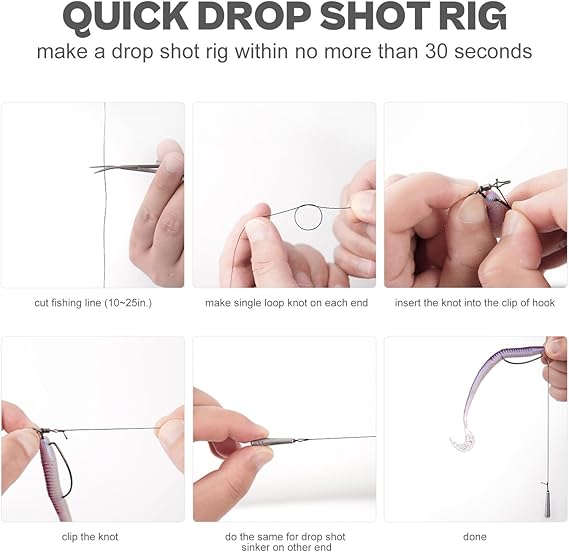 QUICK DROP SHOT RIG

make a drop shot rig within no more than 30 seconds

cut fishing line (10~25in.)

make single loop knot on each end

insert the knot into the clip of hook

clip the knot

do the same for drop shot sinker on other end

done