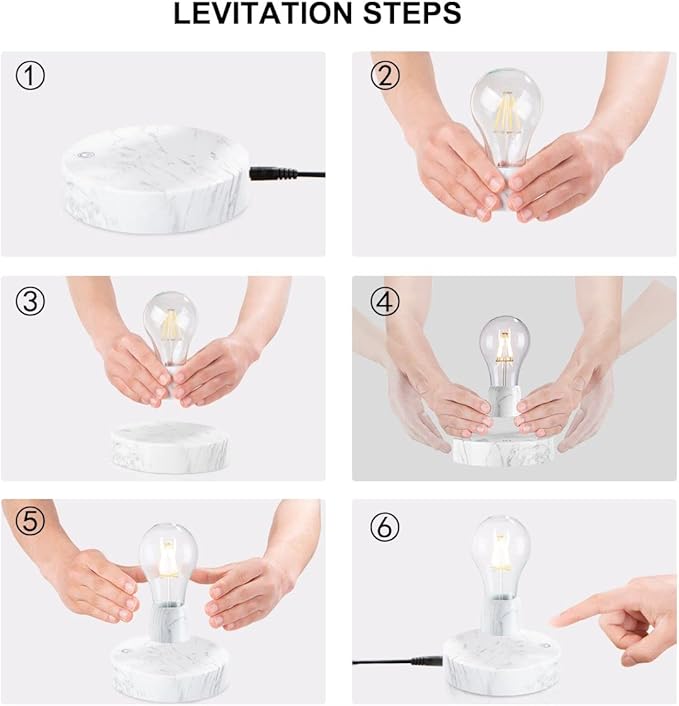 LEVITATION STEPS

①

②

③

④

⑤

⑥