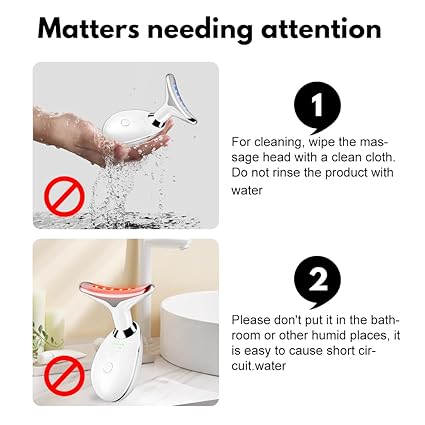 Matters needing attention

1

For cleaning, wipe the massage head with a clean cloth. Do not rinse the product with water

2

Please don't put it in the bathroom or other humid places, it is easy to cause short circuit.water