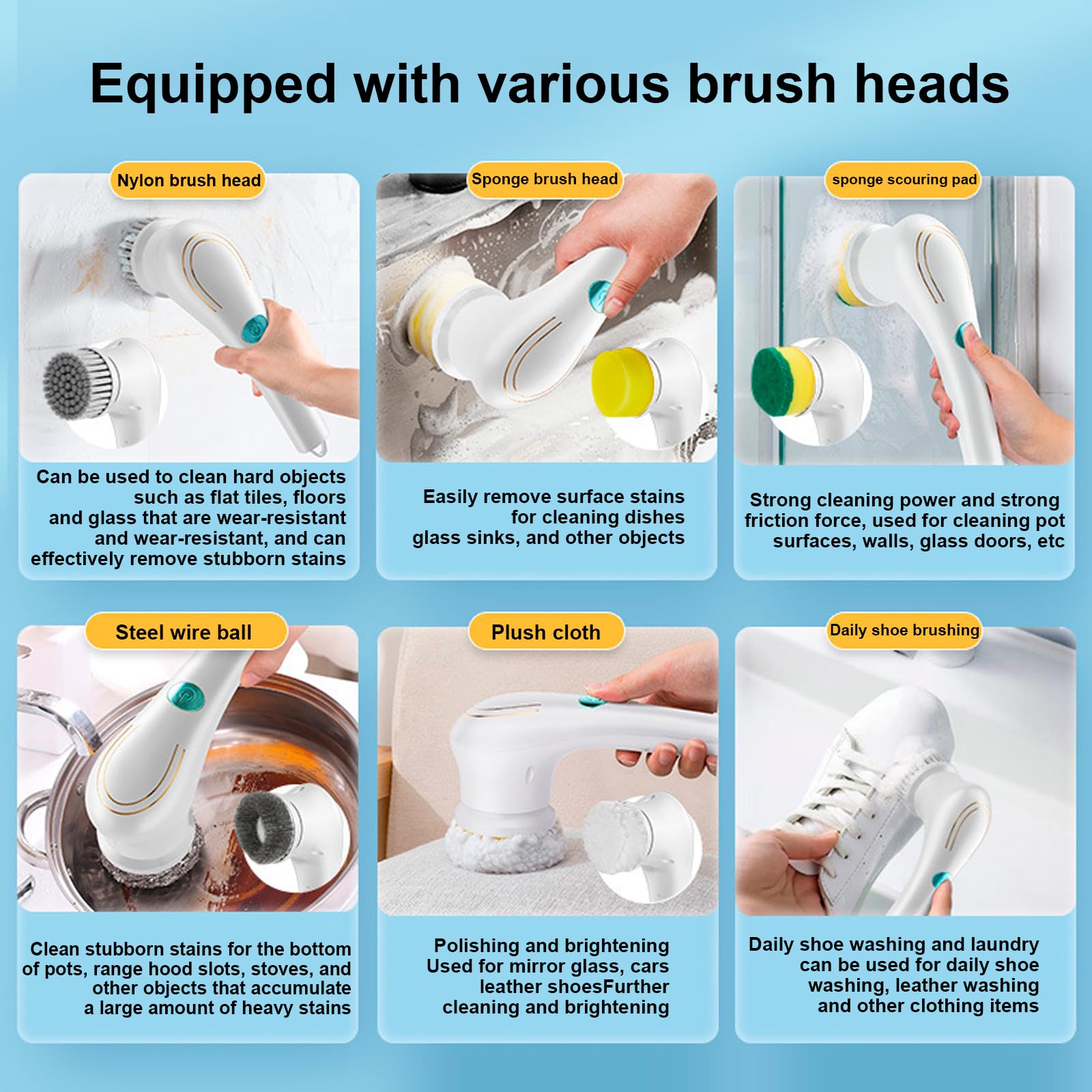 Equipped with various brush heads

Nylon brush head

Can be used to clean hard objects such as flat tiles, floors and glass that are wear-resistant and wear-resistant, and can effectively remove stubborn stains

Sponge brush head

Easily remove surface stains for cleaning dishes glass sinks, and other objects

sponge scouring pad

Strong cleaning power and strong friction force, used for cleaning pot surfaces, walls, glass doors, etc

Steel wire ball

Clean stubborn stains for the bottom of pots, range hood slots, stoves, and other objects that accumulate a large amount of heavy stains

Plush cloth

Polishing and brightening Used for mirror glass, cars leather shoesFurther cleaning and brightening

Daily shoe brushing

Daily shoe washing and laundry can be used for daily shoe washing, leather washing and other clothing items