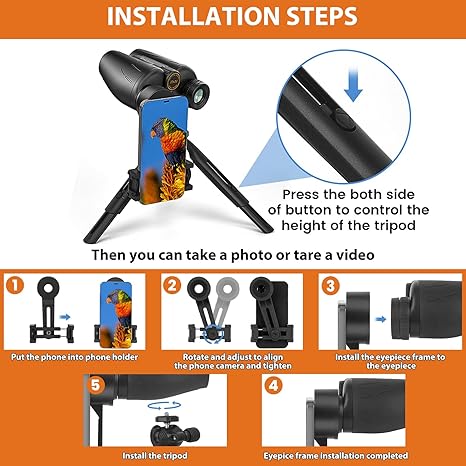 INSTALLATION STEPS

Press the both side of button to control the height of the tripod

Then you can take a photo or tare a video

1
Put the phone into phone holder

2
Rotate and adjust to align the phone camera and tighten

3
Install the eyepiece frame to the eyepiece

5
Install the tripod

4
Eyepice frame installation completed