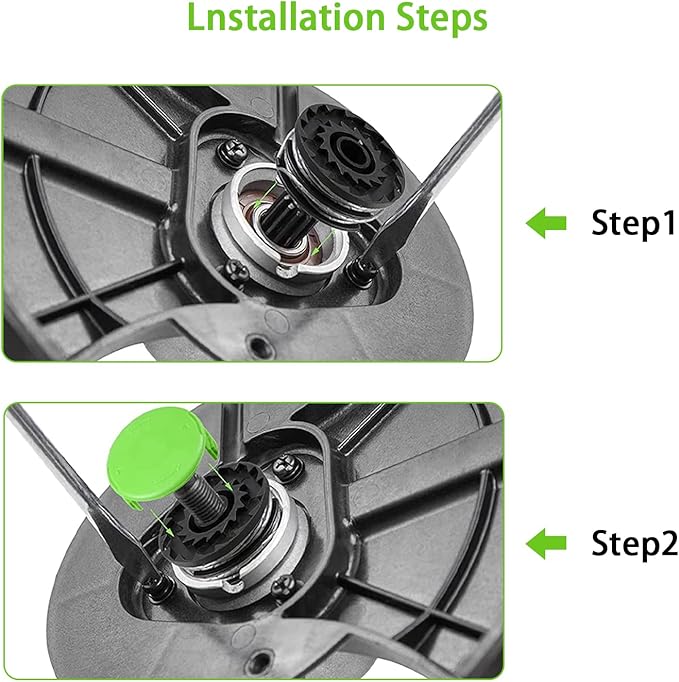 Lnstallation Steps

Step1

Step2