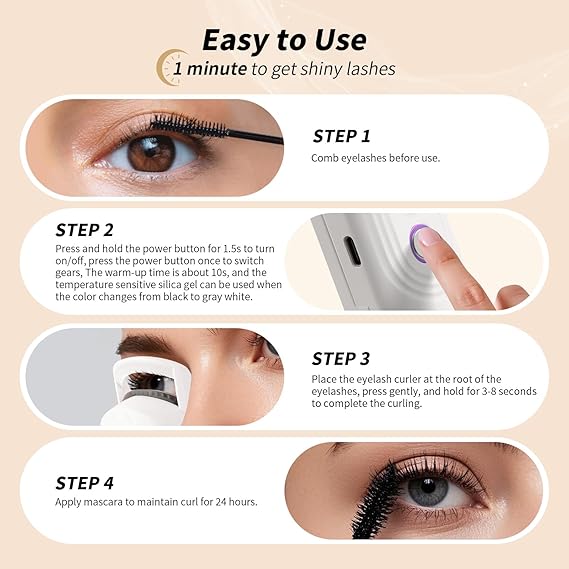 Easy to Use
1 minute to get shiny lashes

STEP 1
Comb eyelashes before use.

STEP 2
Press and hold the power button for 1.5s to turn on/off, press the power button once to switch gears, The warm-up time is about 10s, and the temperature sensitive silica gel can be used when the color changes from black to gray white.

STEP 3
Place the eyelash curler at the root of the eyelashes, press gently, and hold for 3-8 seconds to complete the curling.

STEP 4
Apply mascara to maintain curl for 24 hours.