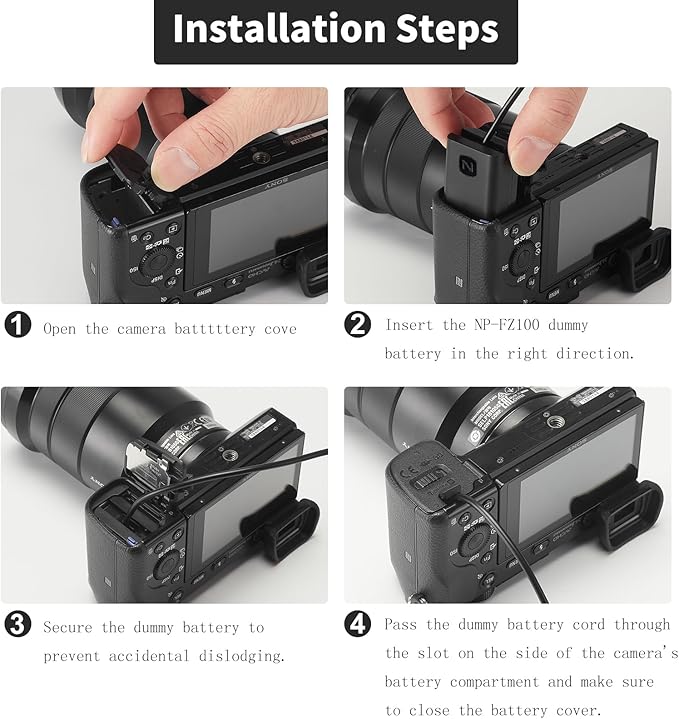 Installation Steps

1 Open the camera battttery cove

2 Insert the NP-FZ100 dummy battery in the right direction.

3 Secure the dummy battery to prevent accidental dislodging.

4 Pass the dummy battery cord through the slot on the side of the camera's battery compartment and make sure to close the battery cover.