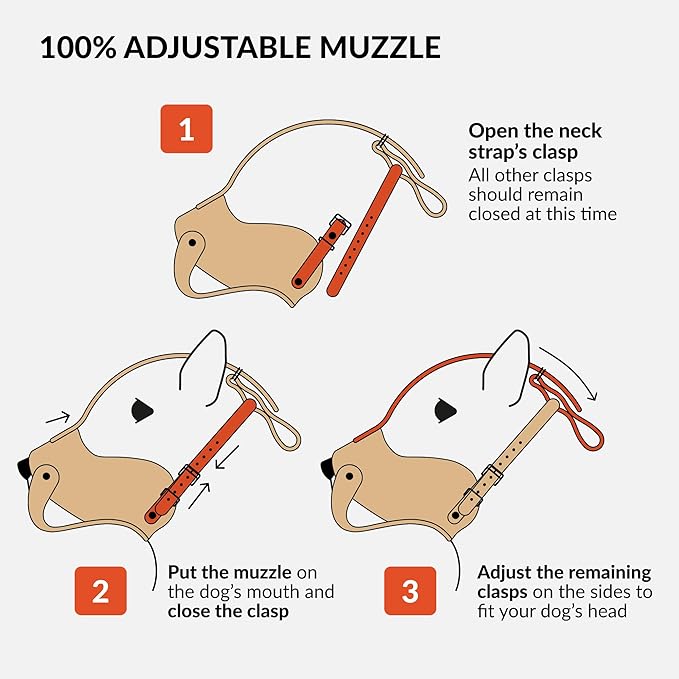 100% ADJUSTABLE MUZZLE

1

Open the neck strap's clasp
All other clasps should remain closed at this time

2

Put the muzzle on the dog's mouth and close the clasp

3

Adjust the remaining clasps on the sides to fit your dog's head