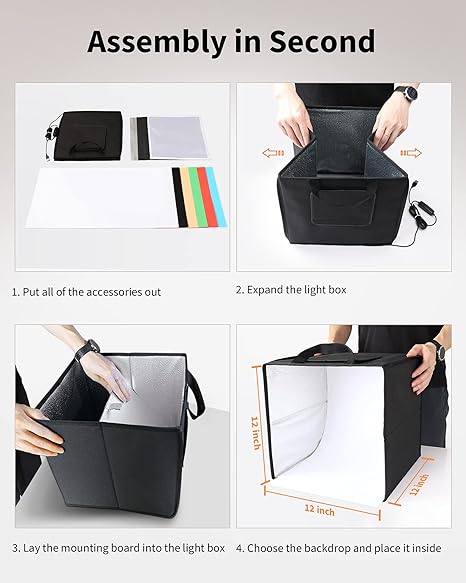 Assembly in Second

1. Put all of the accessories out

2. Expand the light box

3. Lay the mounting board into the light box

12 inch

12 inch

12 inch

4. Choose the backdrop and place it inside