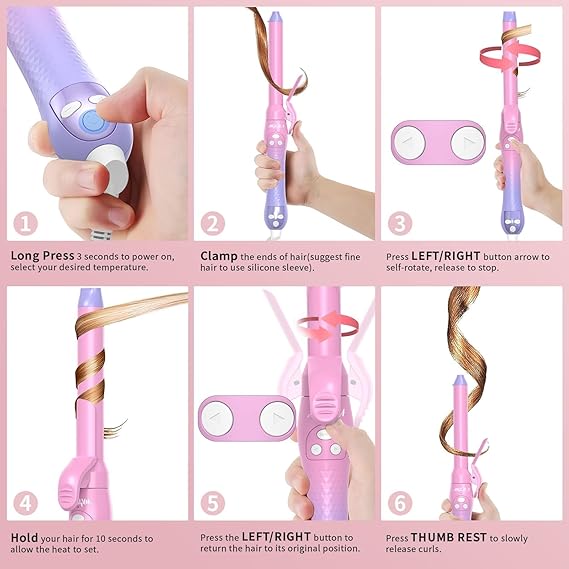 1

Long Press 3 seconds to power on, select your desired temperature.

2

Clamp the ends of hair(suggest fine hair to use silicone sleeve).

3

Press LEFT/RIGHT button arrow to self-rotate, release to stop.

4

Hold your hair for 10 seconds to allow the heat to set.

5

Press the LEFT/RIGHT button to return the hair to its original position.

6

Press THUMB REST to slowly release curls.