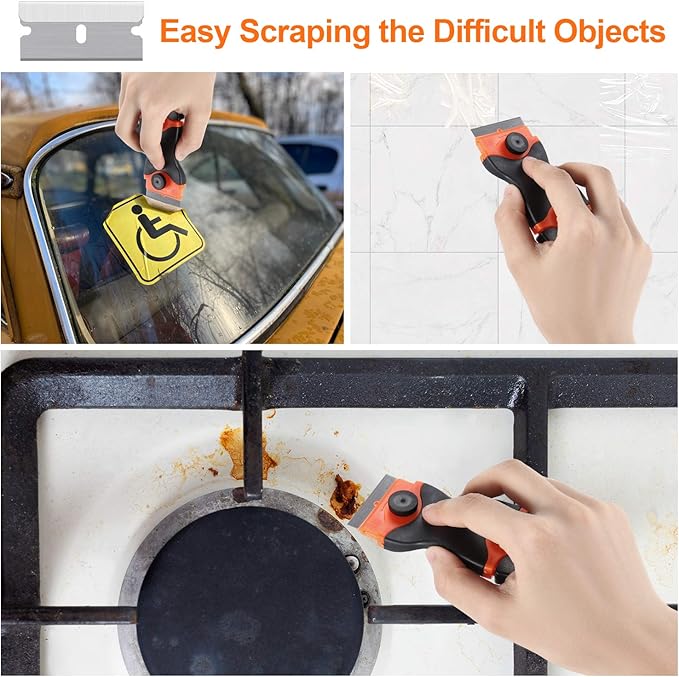 Easy Scraping the Difficult Objects