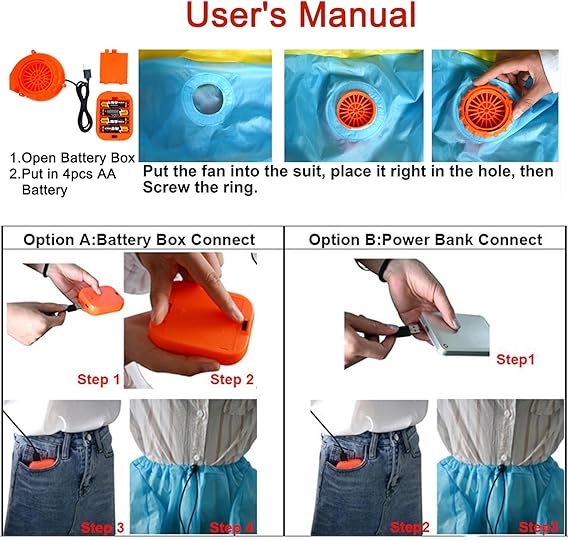 User's Manual

1.Open Battery Box
2.Put in 4pcs AA Battery

Put the fan into the suit, place it right in the hole, then Screw the ring.

Option A:Battery Box Connect

Step 1

Step 2

Step 3

Step 4

Option B:Power Bank Connect

Step1

Step2

Step3