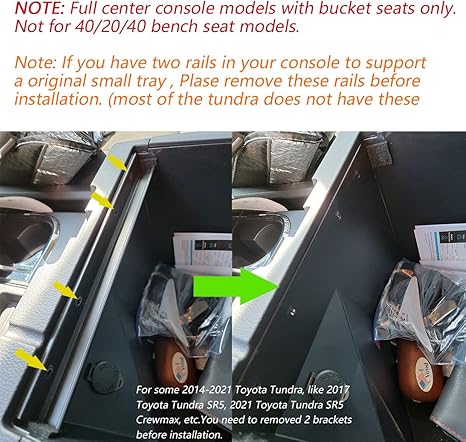 NOTE: Full center console models with bucket seats only. Not for 40/20/40 bench seat models.

Note: If you have two rails in your console to support a original small tray , Plase remove these rails before installation. (most of the tundra does not have these

For some 2014-2021 Toyota Tundra, like 2017 Toyota Tundra SR5, 2021 Toyota Tundra SR5 Crewmax, etc.You need to removed 2 brackets before installation.