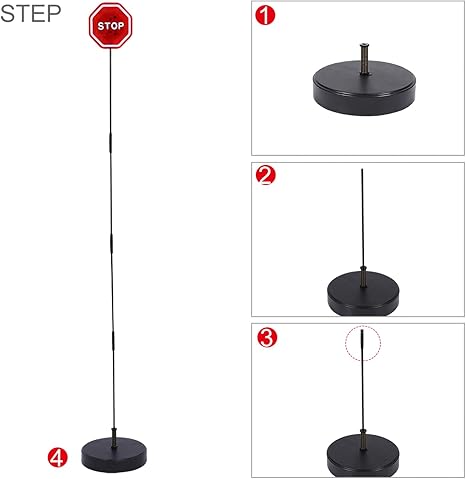 STEP

STOP

4

1

2

3