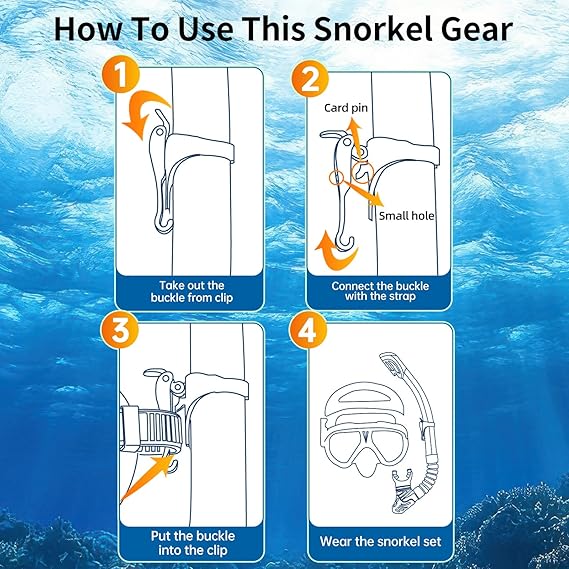 How To Use This Snorkel Gear

1

Take out the buckle from clip

2

Card pin

Small hole

Connect the buckle with the strap

3

Put the buckle into the clip

4

Wear the snorkel set