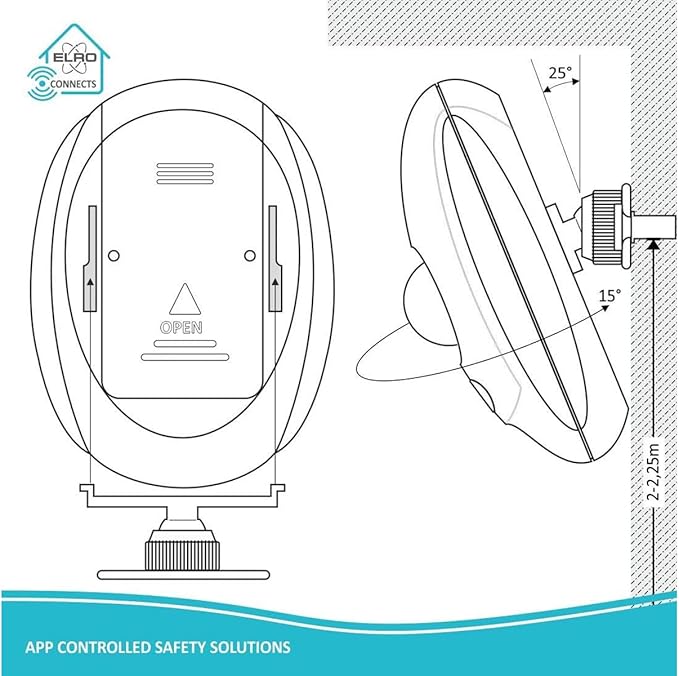 ELRO
CONNECTS

OPEN

25°

15°

2-2,25m

APP CONTROLLED SAFETY SOLUTIONS