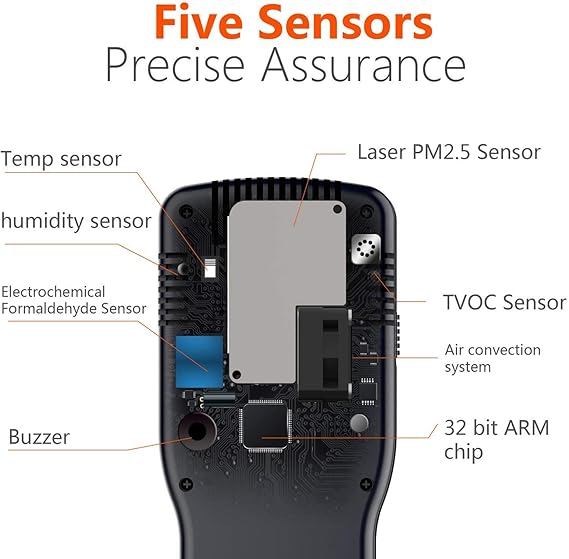 Five Sensors
Precise Assurance

Temp sensor

humidity sensor

Electrochemical Formaldehyde Sensor

Buzzer

Laser PM2.5 Sensor

TVOC Sensor

Air convection system

32 bit ARM chip