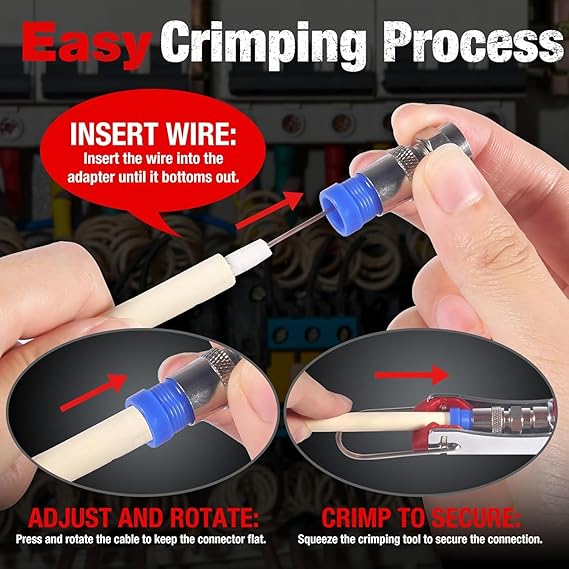 Easy Crimping Process

INSERT WIRE:
Insert the wire into the adapter until it bottoms out.

ADJUST AND ROTATE:
Press and rotate the cable to keep the connector flat.

CRIMP TO SECURE:
Squeeze the crimping tool to secure the connection.