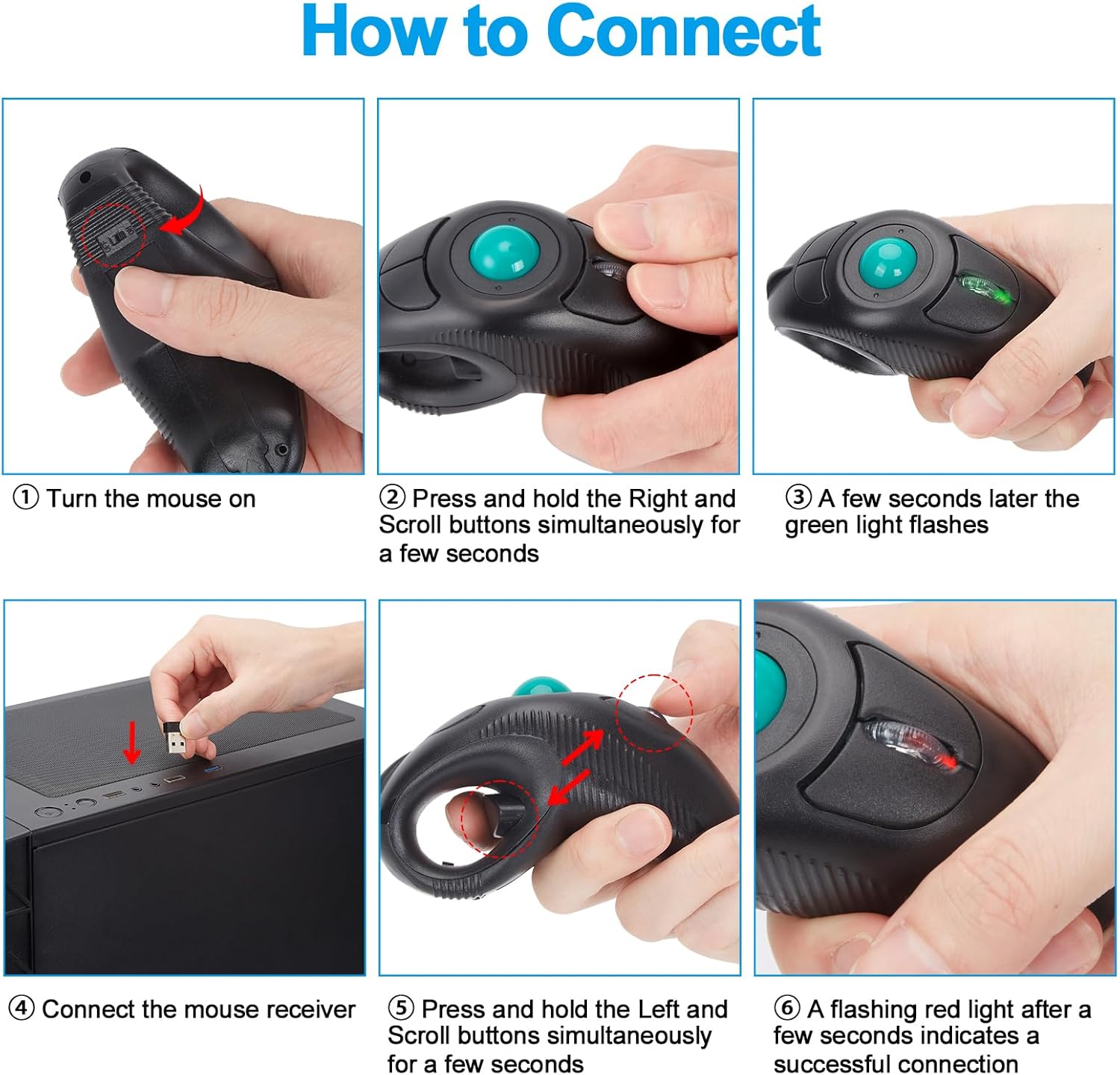 How to Connect

① Turn the mouse on

② Press and hold the Right and Scroll buttons simultaneously for a few seconds

③ A few seconds later the green light flashes

④ Connect the mouse receiver

⑤ Press and hold the Left and Scroll buttons simultaneously for a few seconds

⑥ A flashing red light after a few seconds indicates a successful connection