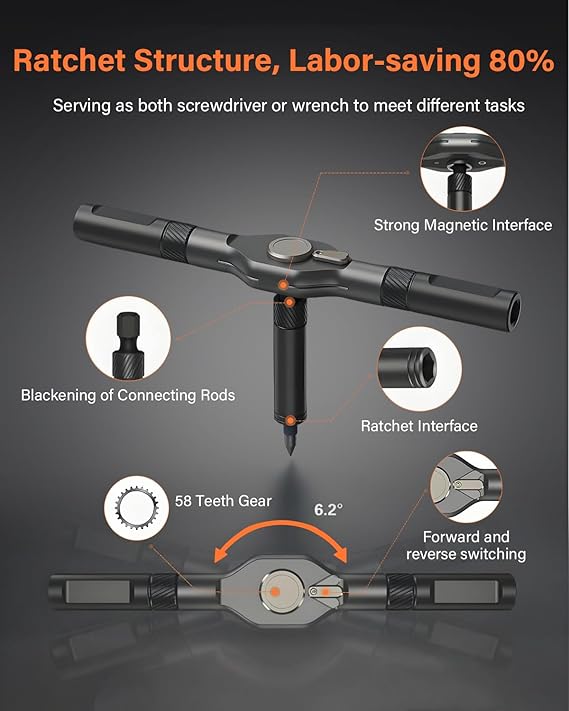 Ratchet Structure, Labor-saving 80%

Serving as both screwdriver or wrench to meet different tasks

Strong Magnetic Interface

Blackening of Connecting Rods

Ratchet Interface

58 Teeth Gear

6.2°

Forward and reverse switching