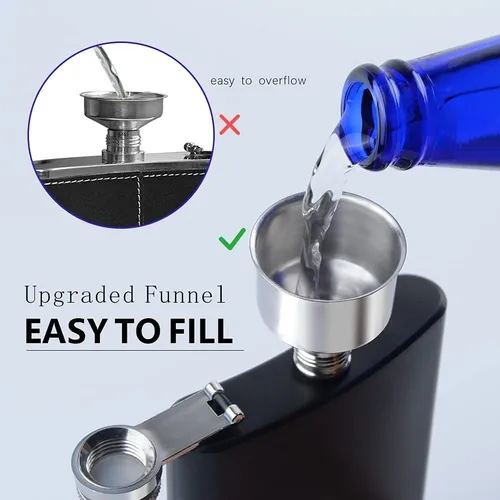 easy to overflow

Upgraded Funnel
EASY TO FILL