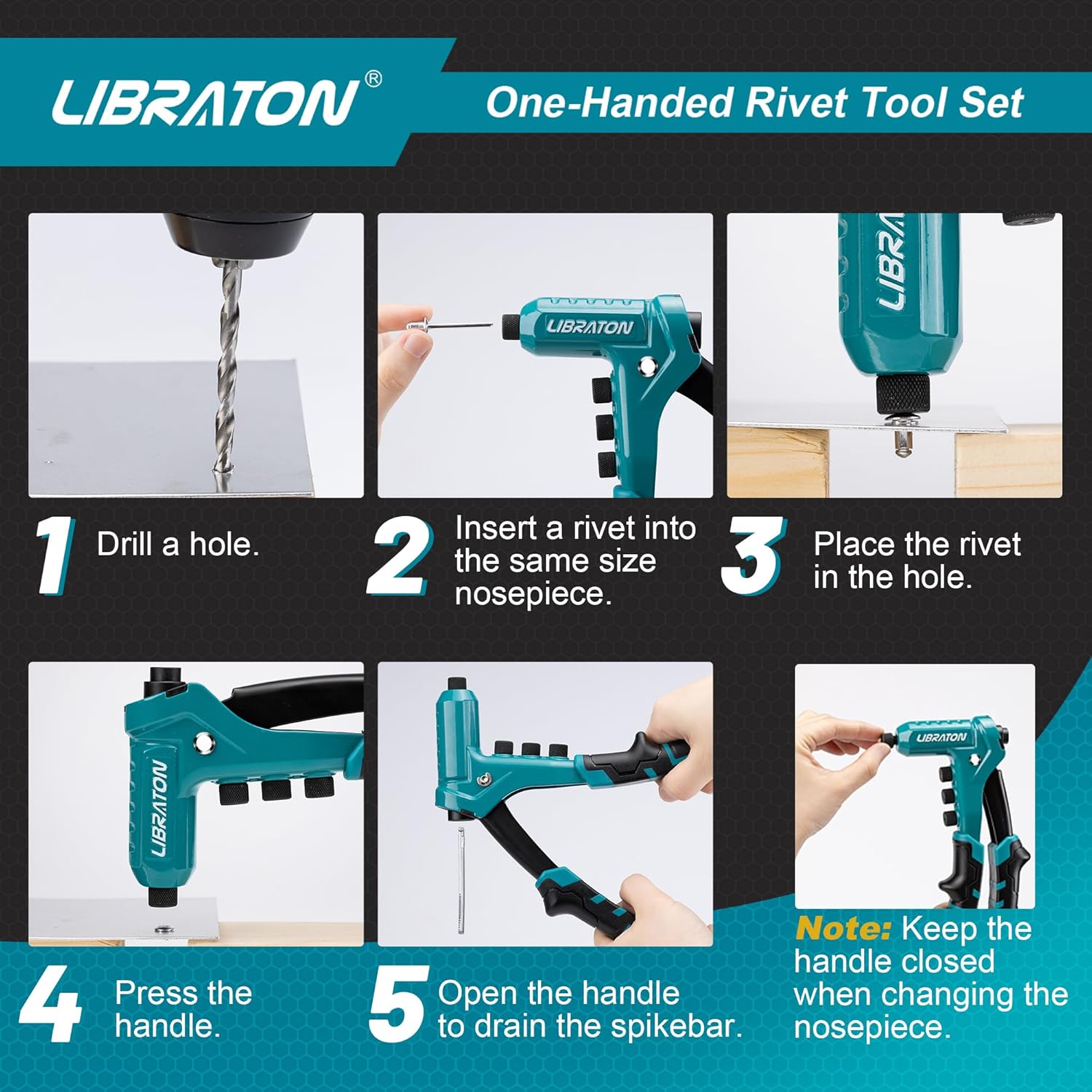 LIBRATON®

One-Handed Rivet Tool Set

LIBRATON

LIBRA

1 Drill a hole.

2 Insert a rivet into the same size nosepiece.

3 Place the rivet in the hole.

LIBRATON

LIBRATON

4 Press the handle.

5 Open the handle to drain the spikebar.

Note: Keep the handle closed when changing the nosepiece.