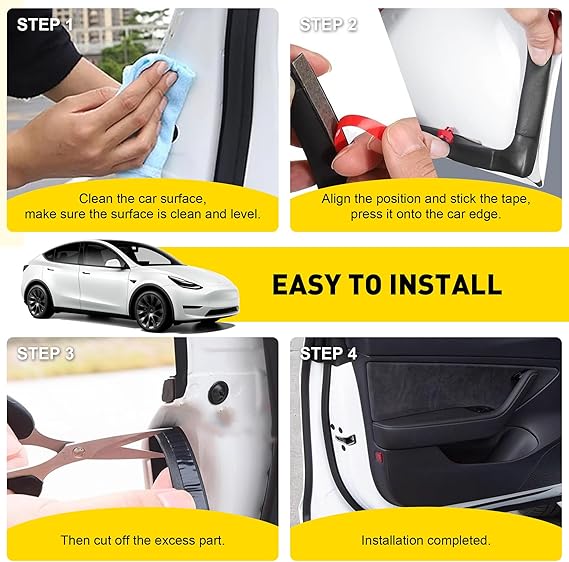 STEP 1

Clean the car surface, make sure the surface is clean and level.

STEP 2

Align the position and stick the tape, press it onto the car edge.

EASY TO INSTALL

STEP 3

Then cut off the excess part.

STEP 4

Installation completed.