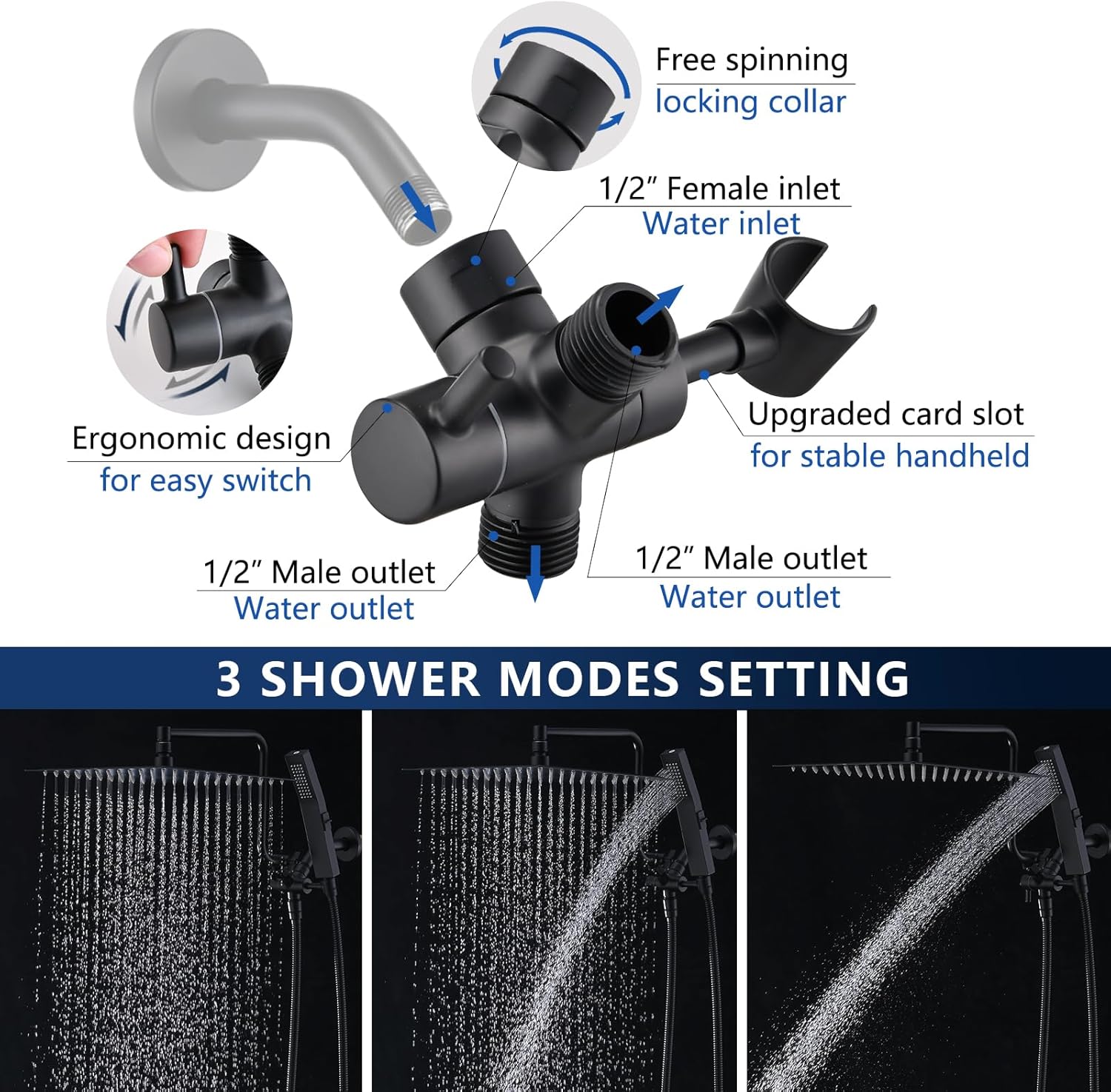 Free spinning
locking collar

1/2″ Female inlet
Water inlet

Ergonomic design
for easy switch

Upgraded card slot
for stable handheld

1/2″ Male outlet
Water outlet

1/2″ Male outlet
Water outlet

3 SHOWER MODES SETTING