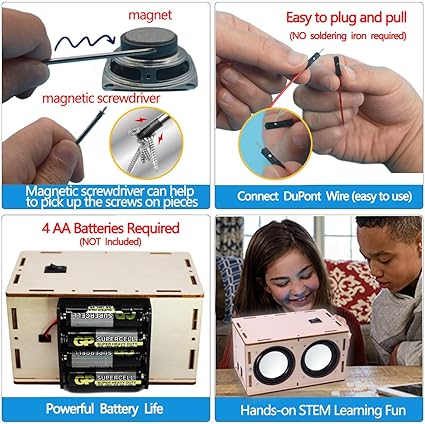 magnet

magnetic screwdriver

Magnetic screwdriver can help to pick up the screws on pieces

Easy to plug and pull
(NO soldering iron required)

Connect DuPont Wire (easy to use)

4 AA Batteries Required
(NOT Included)

GP SUPERCELL
GP SUPERCELL SUPER HEAVY DUTY
GP SUPERCELL
GP SUPERCELL SUPER HEAVY DUTY

Powerful Battery Life

Hands-on STEM Learning Fun