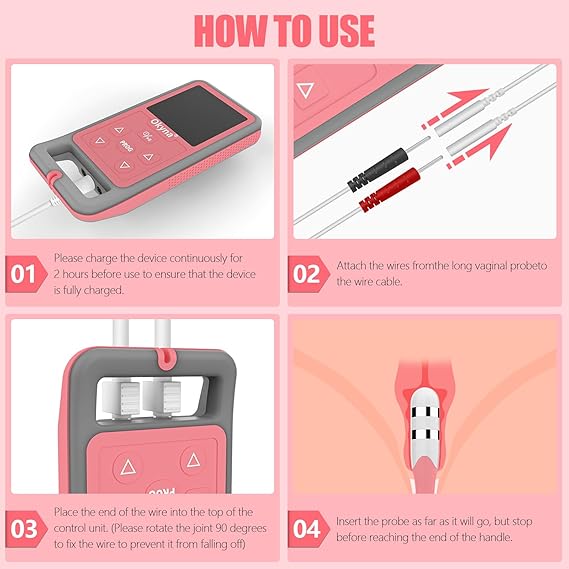 HOW TO USE

Okyna

PROG

01 Please charge the device continuously for 2 hours before use to ensure that the device is fully charged.

02 Attach the wires fromthe long vaginal probeto the wire cable.

PROG

03 Place the end of the wire into the top of the control unit. (Please rotate the joint 90 degrees to fix the wire to prevent it from falling off)

04 Insert the probe as far as it will go, but stop before reaching the end of the handle.