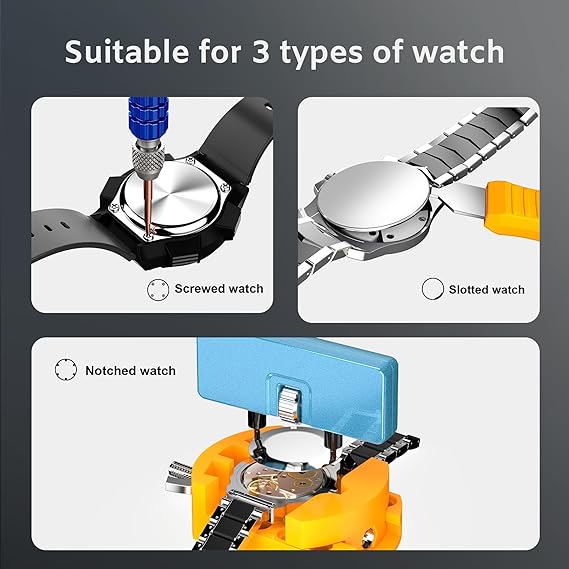 Suitable for 3 types of watch

Screwed watch

Slotted watch

Notched watch