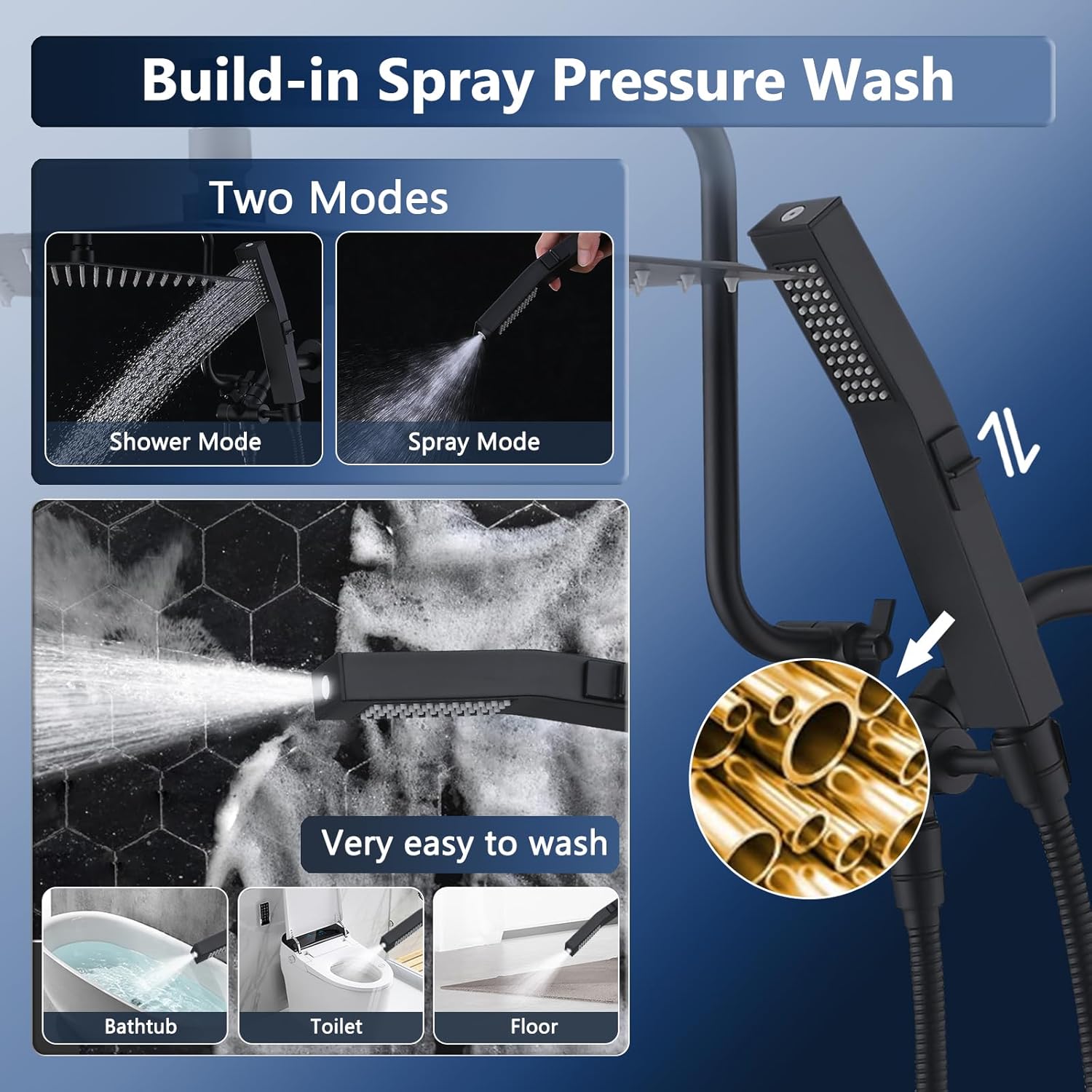 Build-in Spray Pressure Wash

Two Modes

Shower Mode

Spray Mode

Very easy to wash

Bathtub

Toilet

Floor