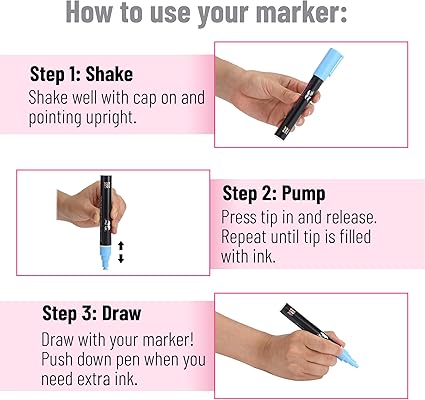 How to use your marker:

Step 1: Shake
Shake well with cap on and pointing upright.

Step 2: Pump
Press tip in and release. Repeat until tip is filled with ink.

Step 3: Draw
Draw with your marker! Push down pen when you need extra ink.